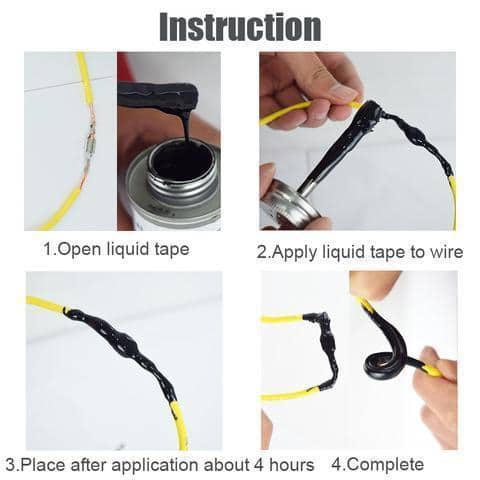 Instruction

1.Open liquid tape

2.Apply liquid tape to wire

3.Place after application about 4 hours

4.Complete