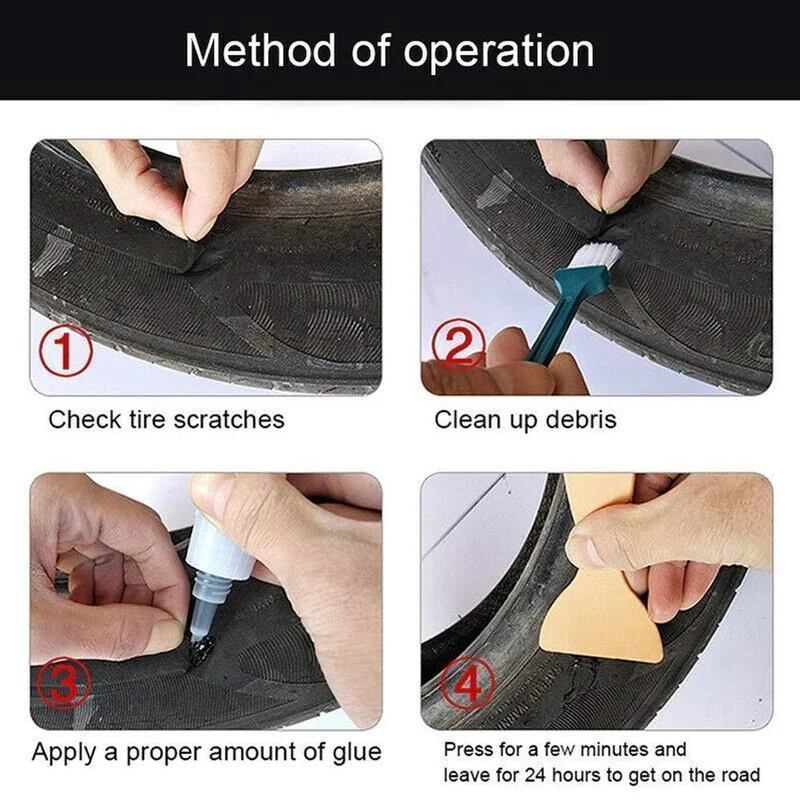 Method of operation

①

Check tire scratches

②

Clean up debris

③

Apply a proper amount of glue

④

Press for a few minutes and leave for 24 hours to get on the road